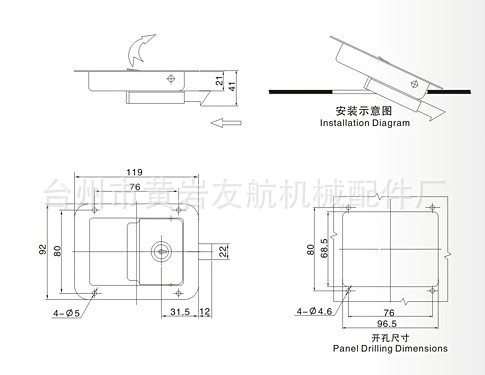 21
41

安装示意图
Installation Diagram

台州市黄岩友航机械配件厂

119
76
92
80
22
4-Ø5
31.5
12

80
68.5
4-Ø4.6
76
96.5

开孔尺寸
Panel Drilling Dimensions