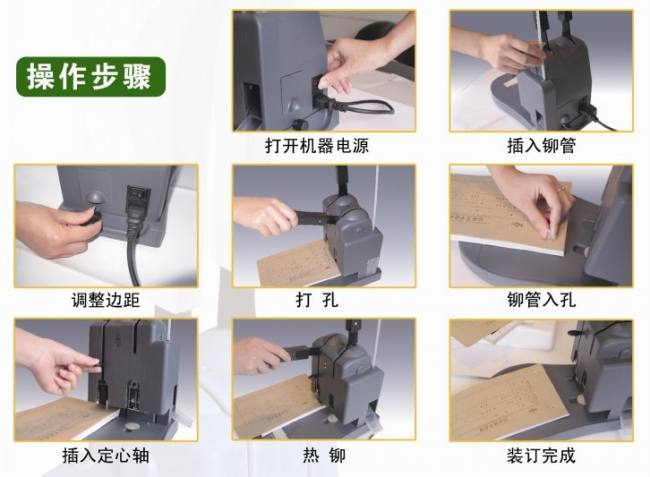 操作步骤

打开机器电源

插入铆管

调整边距

打 孔

铆管入孔

插入定心轴

热 铆

装订完成