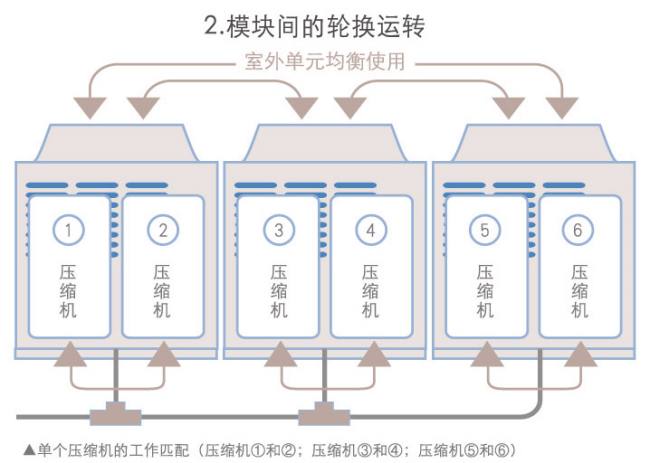 2.模块间的轮换运转

室外单元均衡使用

1
压缩机

2
压缩机

3
压缩机

4
压缩机

5
压缩机

6
压缩机

▲单个压缩机的工作匹配（压缩机①和②；压缩机③和④；压缩机⑤和⑥）