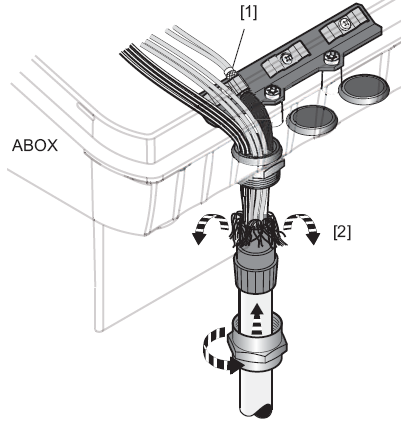 [1]

ABOX

[2]