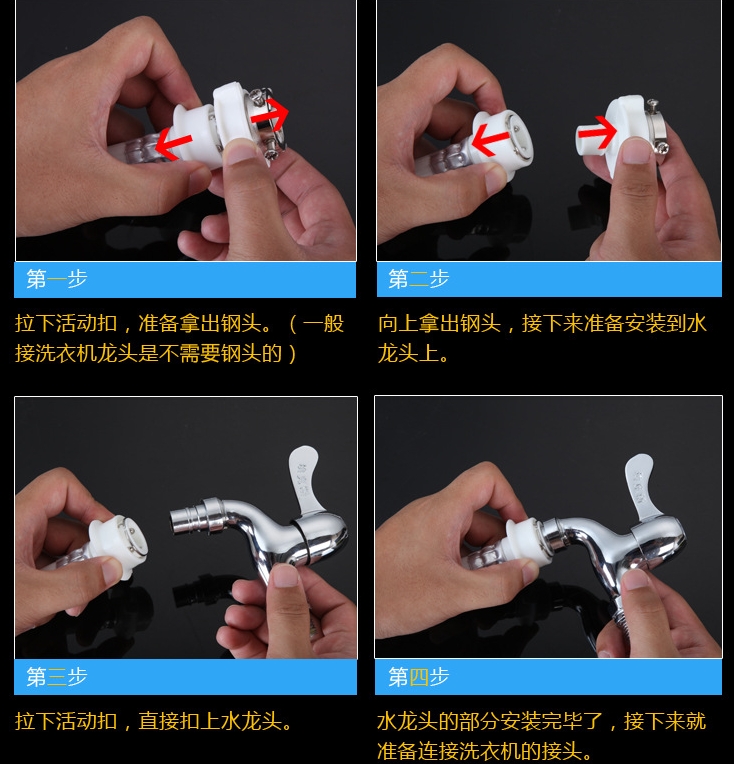 第一步

拉下活动扣，准备拿出钢头。（一般接洗衣机龙头是不需要钢头的）

第二步

向上拿出钢头，接下来准备安装到水龙头上。

第三步

拉下活动扣，直接扣上水龙头。

第四步

水龙头的部分安装完毕了，接下来就准备连接洗衣机的接头。