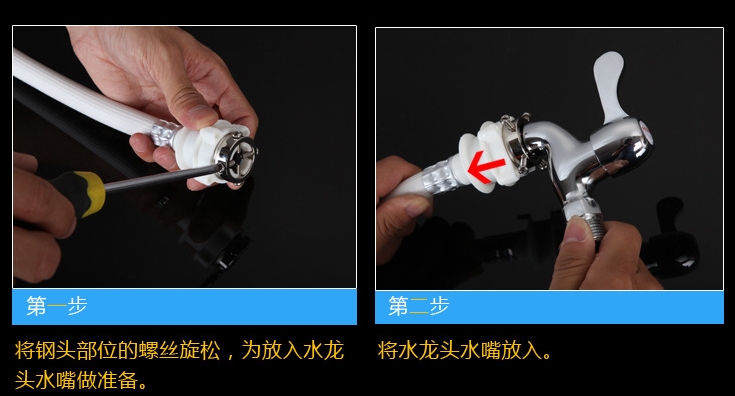 第一步

将钢头部位的螺丝旋松，为放入水龙头水嘴做准备。

第二步

将水龙头水嘴放入。