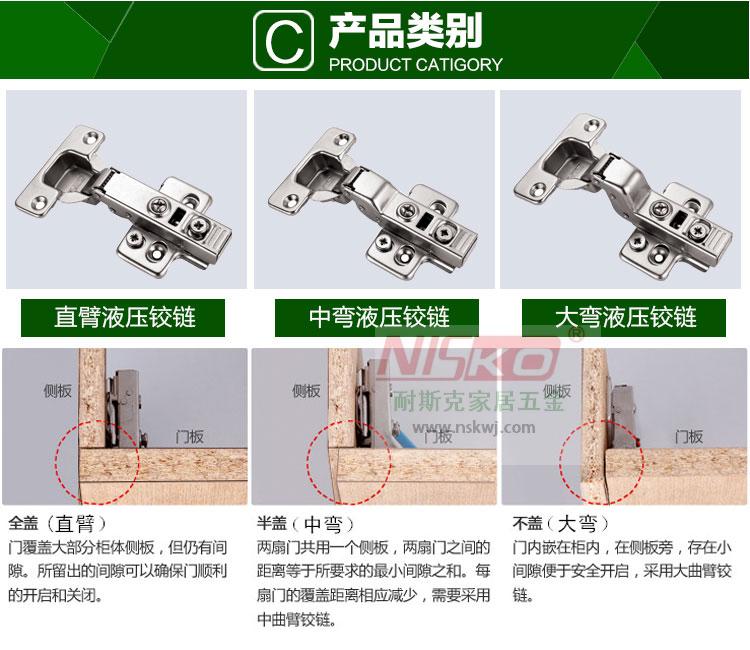 C 产品类别
PRODUCT CATIGORY

直臂液压铰链

中弯液压铰链

大弯液压铰链

NISKO®
耐斯克家居五金
www.nskwj.com

侧板
门板

侧板
门板

侧板
门板

全盖（直臂）
门覆盖大部分柜体侧板，但仍有间隙。所留出的间隙可以确保门顺利的开启和关闭。

半盖（中弯）
两扇门共用一个侧板，两扇门之间的距离等于所要求的最小间隙之和。每扇门的覆盖距离相应减少，需要采用中曲臂铰链。

不盖（大弯）
门内嵌在柜内，在侧板旁，存在小间隙便于安全开启，采用大曲臂铰链。